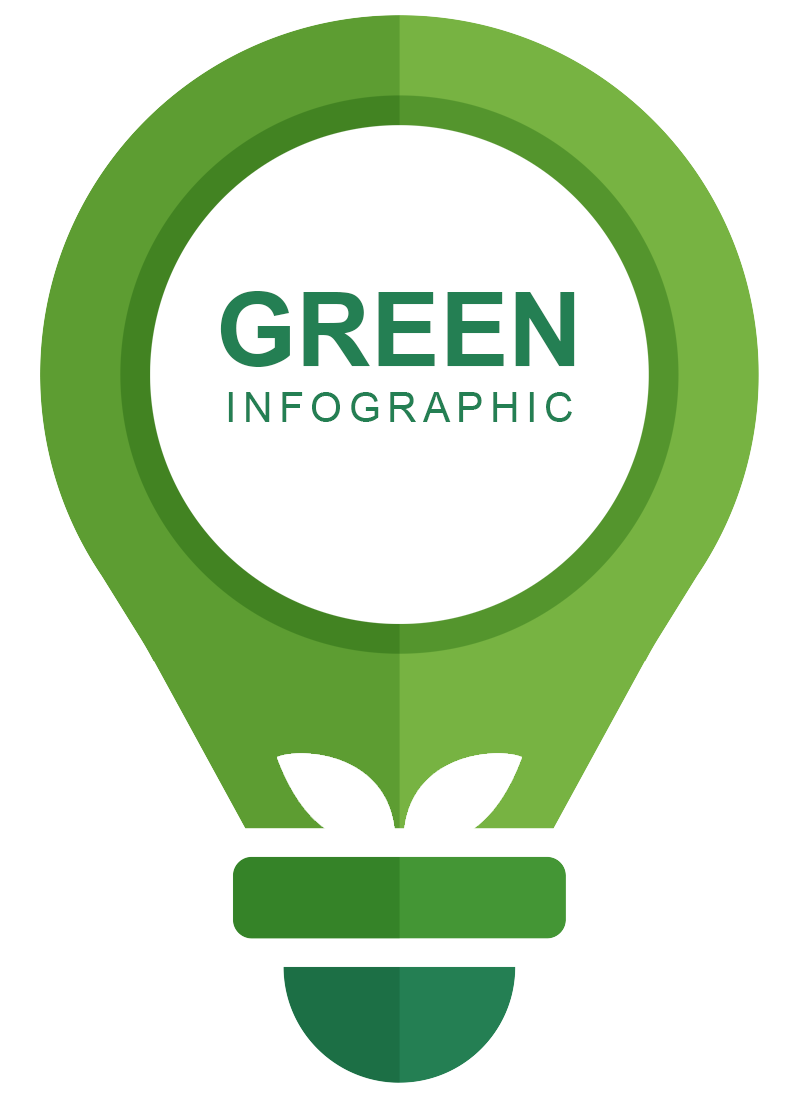 GREEN
INFOGRAPHIC